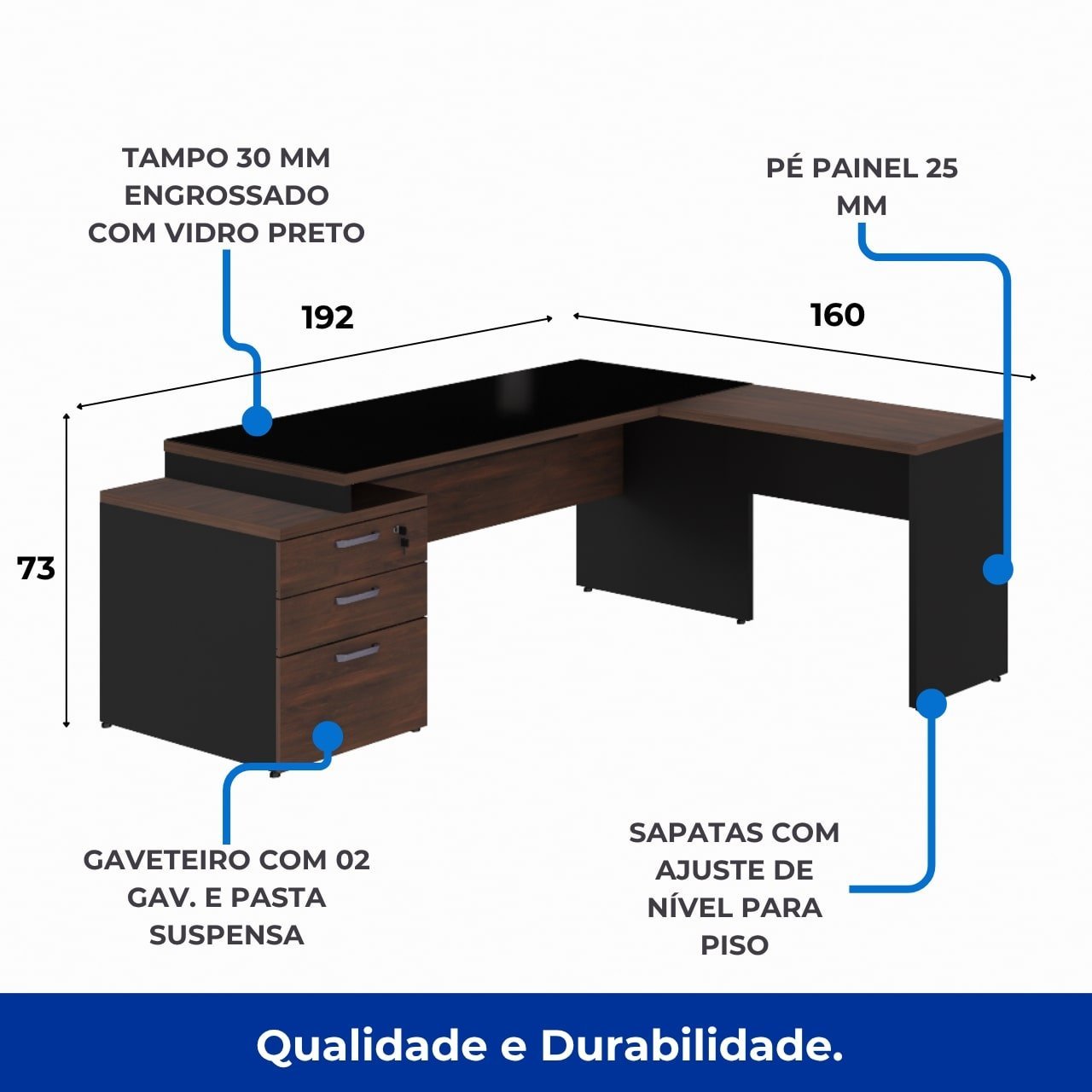 TAMPO 30 MM ENGROSSADO COM VIDRO PRETO

PÉ PAINEL 25 MM

192

160

73

GAVETEIRO COM 02 GAV. E PASTA SUSPENSA

SAPATAS COM AJUSTE DE NÍVEL PARA PISO

Qualidade e Durabilidade.