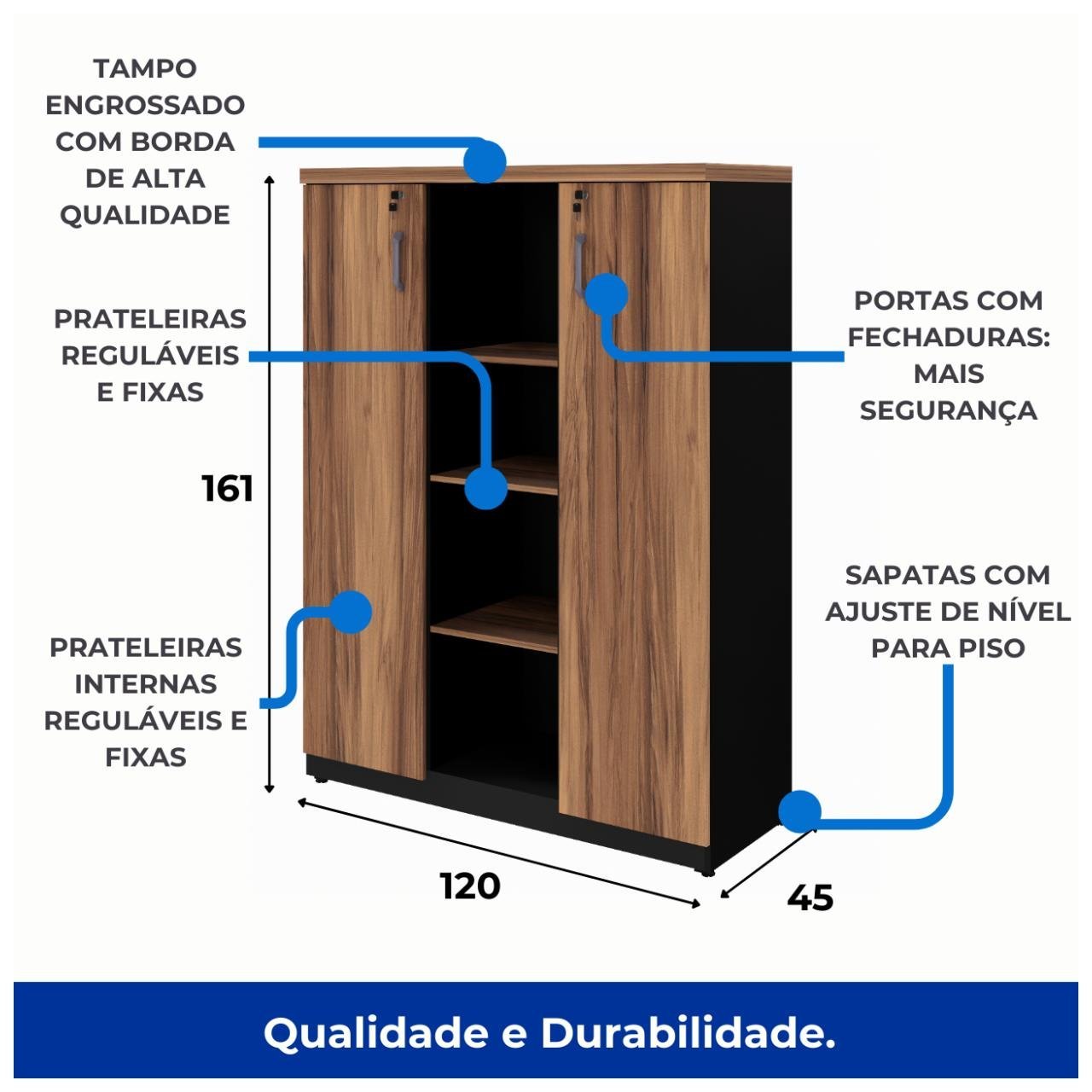 TAMPO ENGROSSADO COM BORDA DE ALTA QUALIDADE

PRATELEIRAS REGULÁVEIS E FIXAS

PORTAS COM FECHADURAS: MAIS SEGURANÇA

161

SAPATAS COM AJUSTE DE NÍVEL PARA PISO

PRATELEIRAS INTERNAS REGULÁVEIS E FIXAS

120

45

Qualidade e Durabilidade.